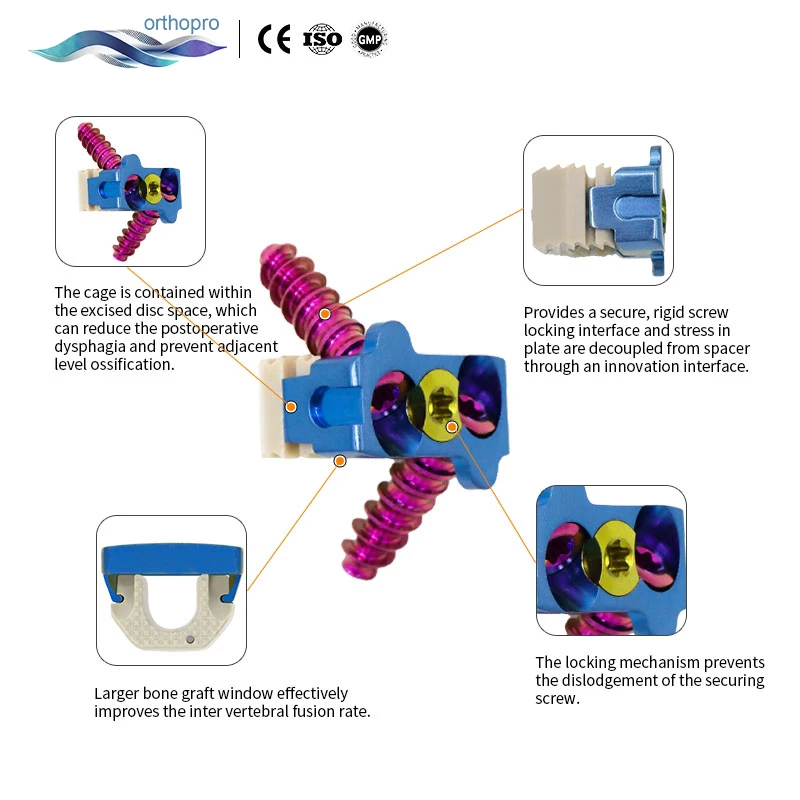 orthopro
CE ISO GMP

The cage is contained within the excised disc space, which can reduce the postoperative dysphagia and prevent adjacent level ossification.

Provides a secure, rigid screw locking interface and stress in plate are decoupled from spacer through an innovation interface.

Larger bone graft window effectively improves the inter vertebral fusion rate.

The locking mechanism prevents the dislodgement of the securing screw.